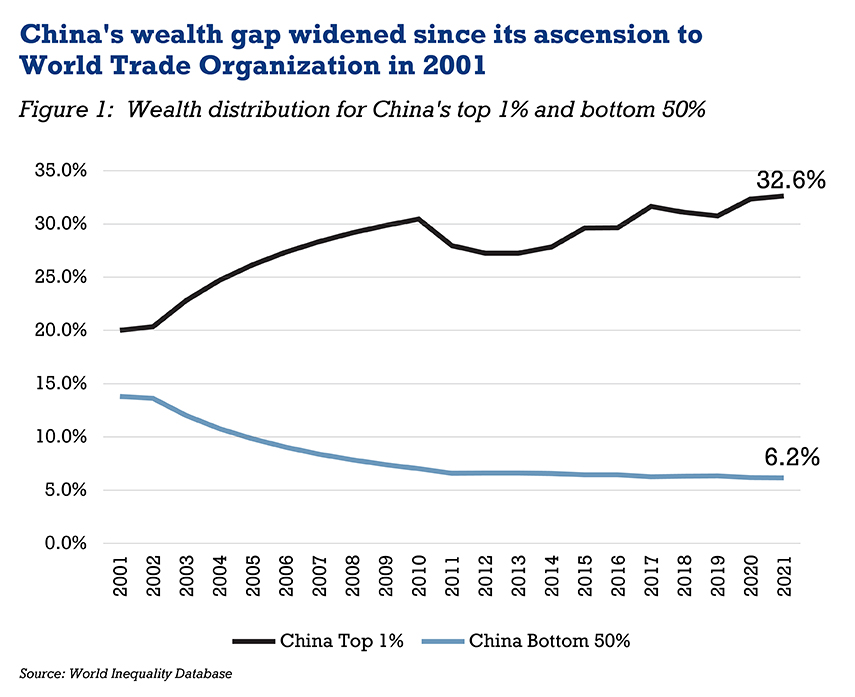 China's wealth gap widened since its ascension to World Trade Organization in 2001

Figure 1: Wealth distribution for China's top 1% and bottom 50%

35.0%
30.0%
25.0%
20.0%
15.0%
10.0%
5.0%
0.0%

32.6%

6.2%

2001
2002
2003
2004
2005
2006
2007
2008
2009
2010
2011
2012
2013
2014
2015
2016
2017
2018
2019
2020
2021

China Top 1%
China Bottom 50%

Source: World Inequality Database